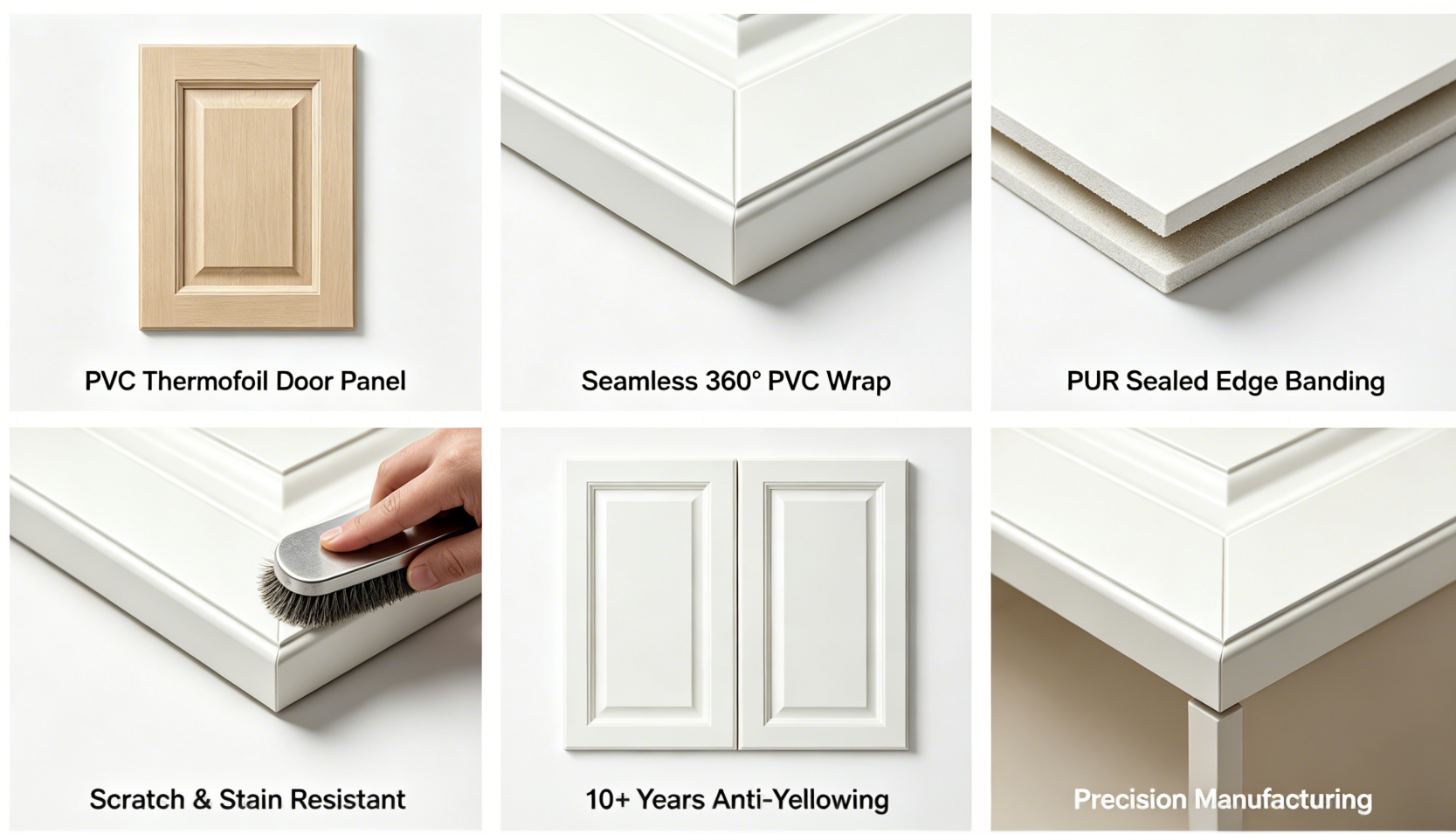 PVC Thermofoil Door Panel

Seamless 360° PVC Wrap

PUR Sealed Edge Banding

Scratch & Stain Resistant

10+ Years Anti-Yellowing

Precision Manufacturing